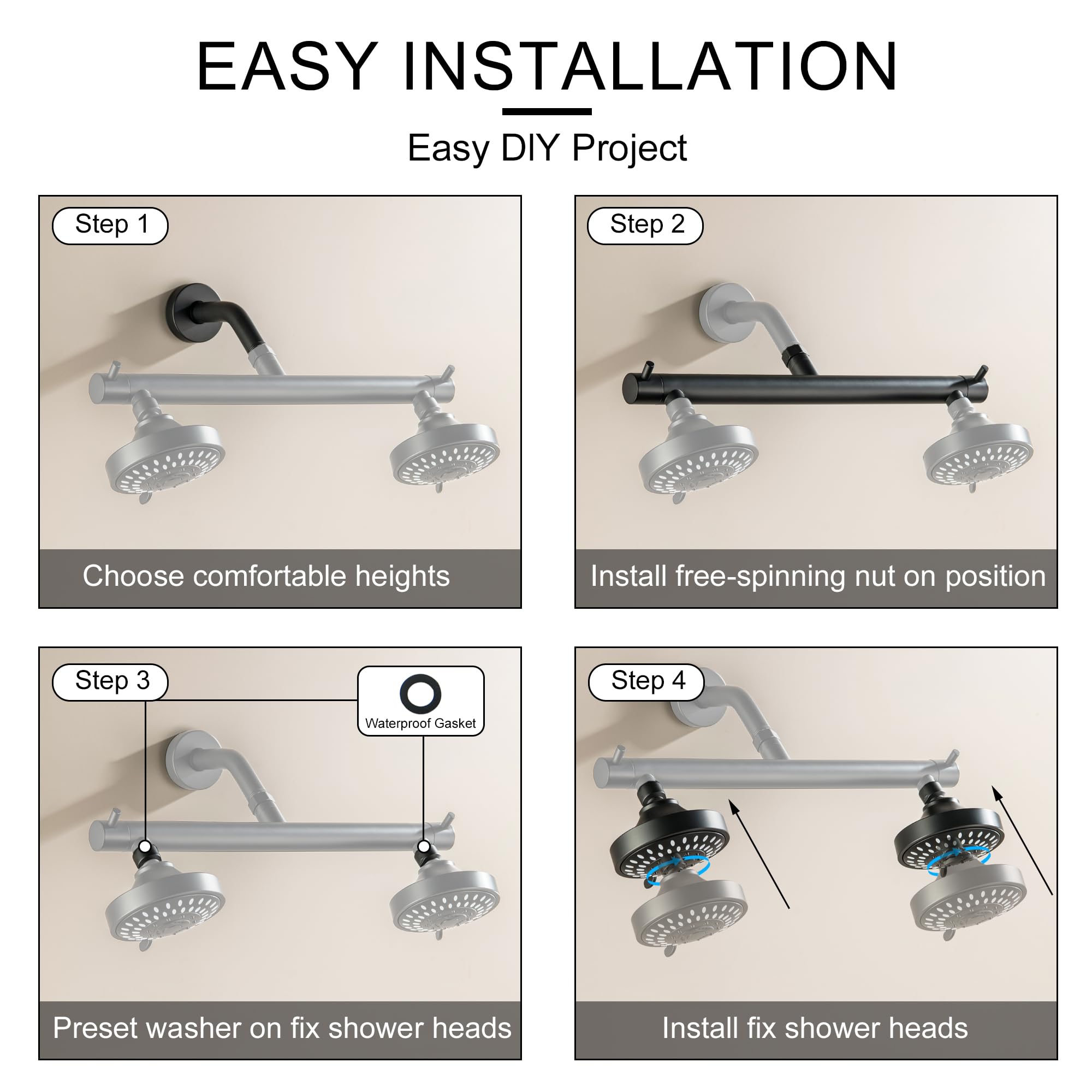 EASY INSTALLATION

Easy DIY Project

Step 1

Choose comfortable heights

Step 2

Install free-spinning nut on position

Step 3

Waterproof Gasket

Preset washer on fix shower heads

Step 4

Install fix shower heads